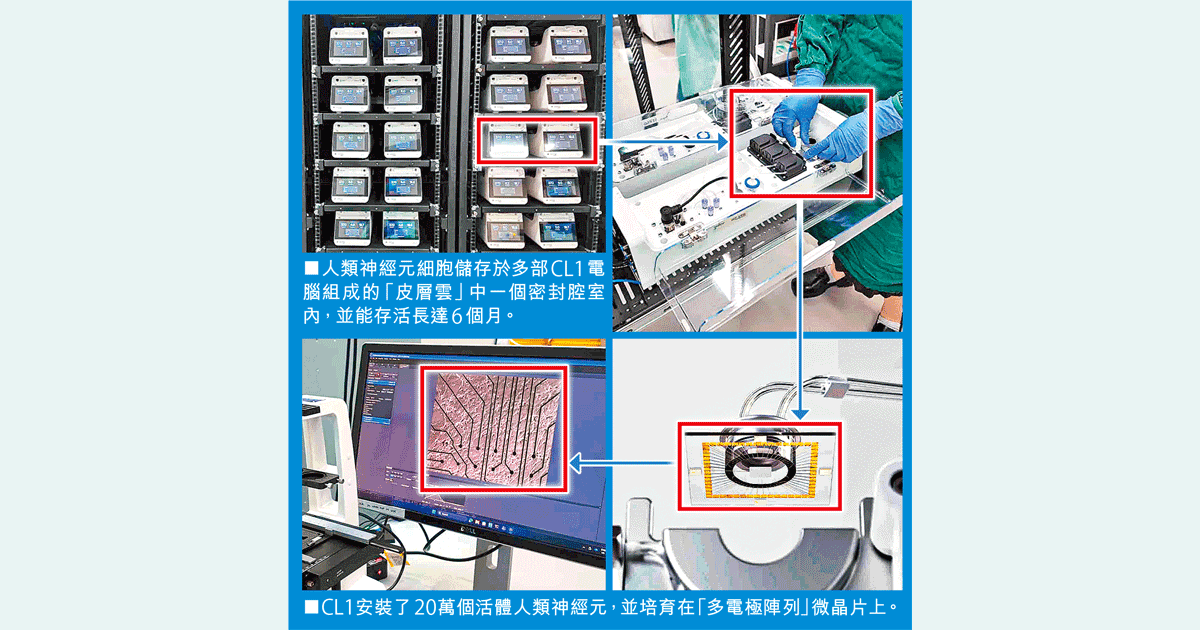 ■人類神經元細胞儲存於多部CL1電腦組成的「皮層雲」中一個密封腔室內，並能存活長達6個月。

■CL1安裝了20萬個活體人類神經元，並培育在「多電極陣列」微晶片上。